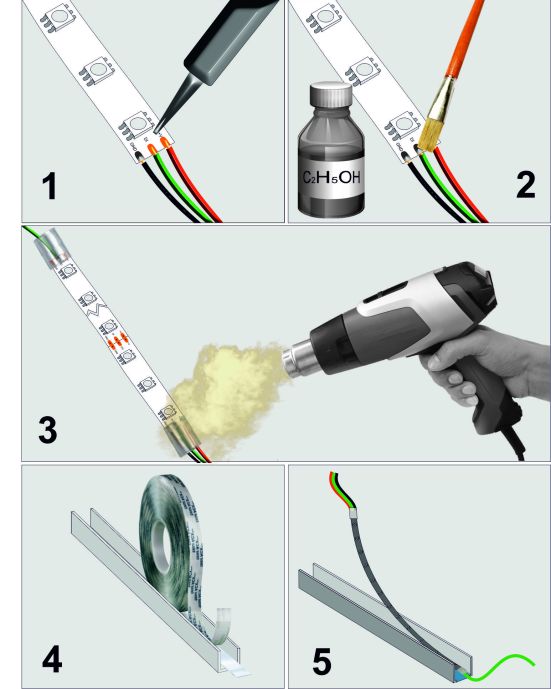 1

$C_2H_5OH$

2

3

4

5